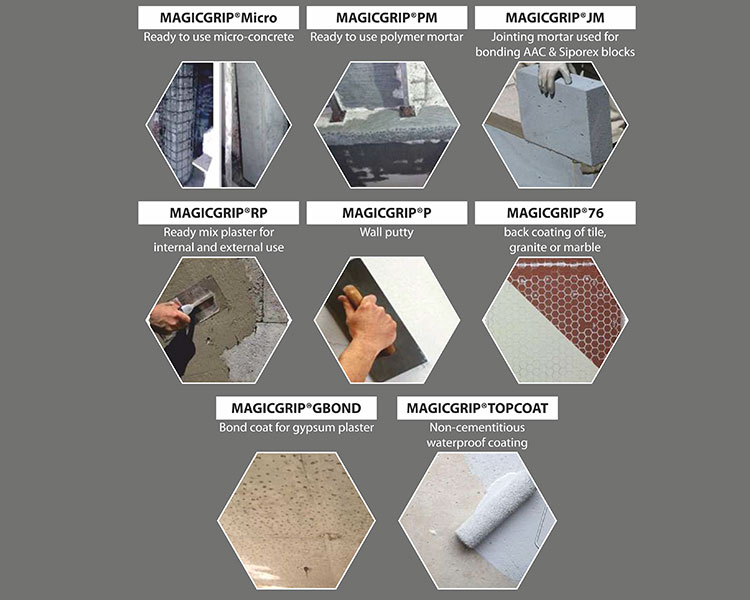 MAGICGRIP®Micro
Ready to use micro-concrete

MAGICGRIP®PM
Ready to use polymer mortar

MAGICGRIP®JM
Jointing mortar used for bonding AAC & Siporex blocks

MAGICGRIP®RP
Ready mix plaster for internal and external use

MAGICGRIP®P
Wall putty

MAGICGRIP®76
back coating of tile, granite or marble

MAGICGRIP®GBOND
Bond coat for gypsum plaster

MAGICGRIP®TOPCOAT
Non-cementitious waterproof coating